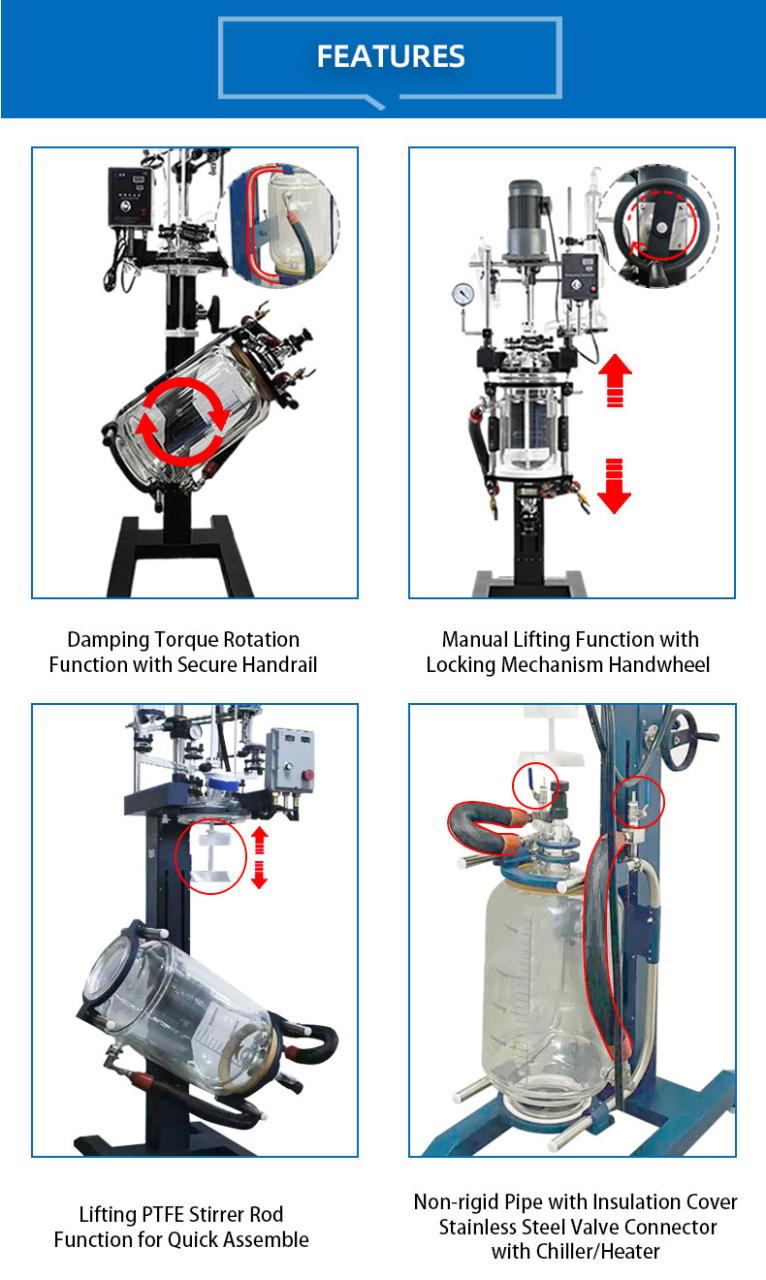 FEATURES

Damping Torque Rotation Function with Secure Handrail

Manual Lifting Function with Locking Mechanism Handwheel

Lifting PTFE Stirrer Rod Function for Quick Assemble

Non-rigid Pipe with Insulation Cover Stainless Steel Valve Connector with Chiller/Heater