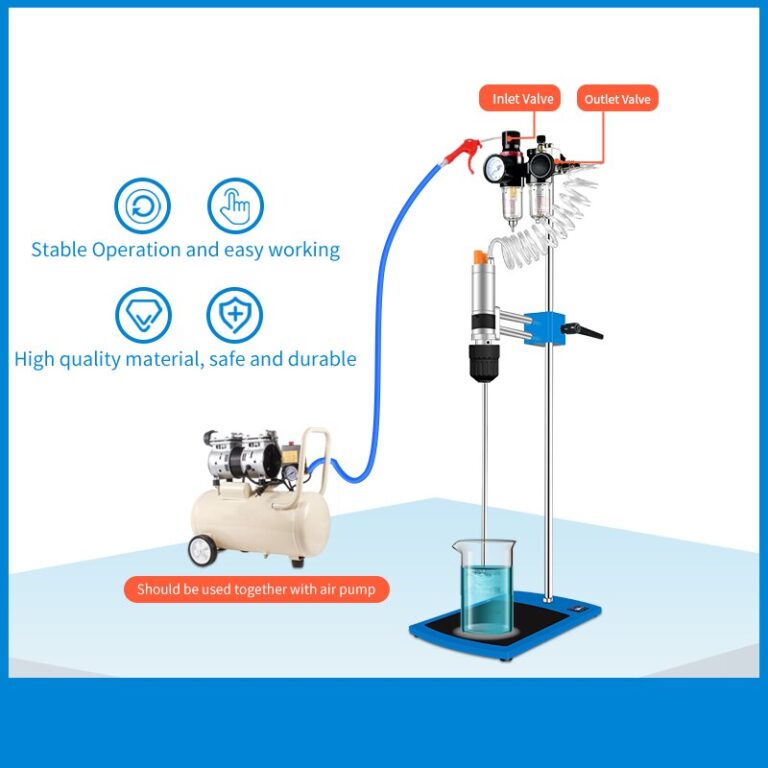 Inlet Valve

Outlet Valve

Stable Operation and easy working

High quality material, safe and durable

Should be used together with air pump